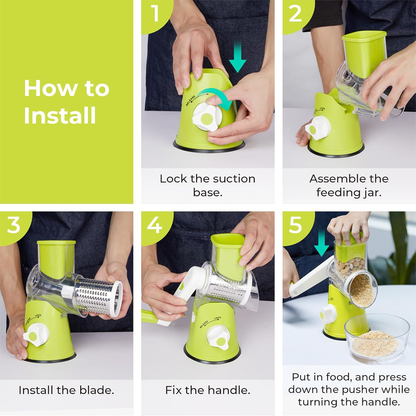 How to Install

1

Lock the suction base.

2

Assemble the feeding jar.

3

Install the blade.

4

Fix the handle.

5

Put in food, and press down the pusher while turning the handle.