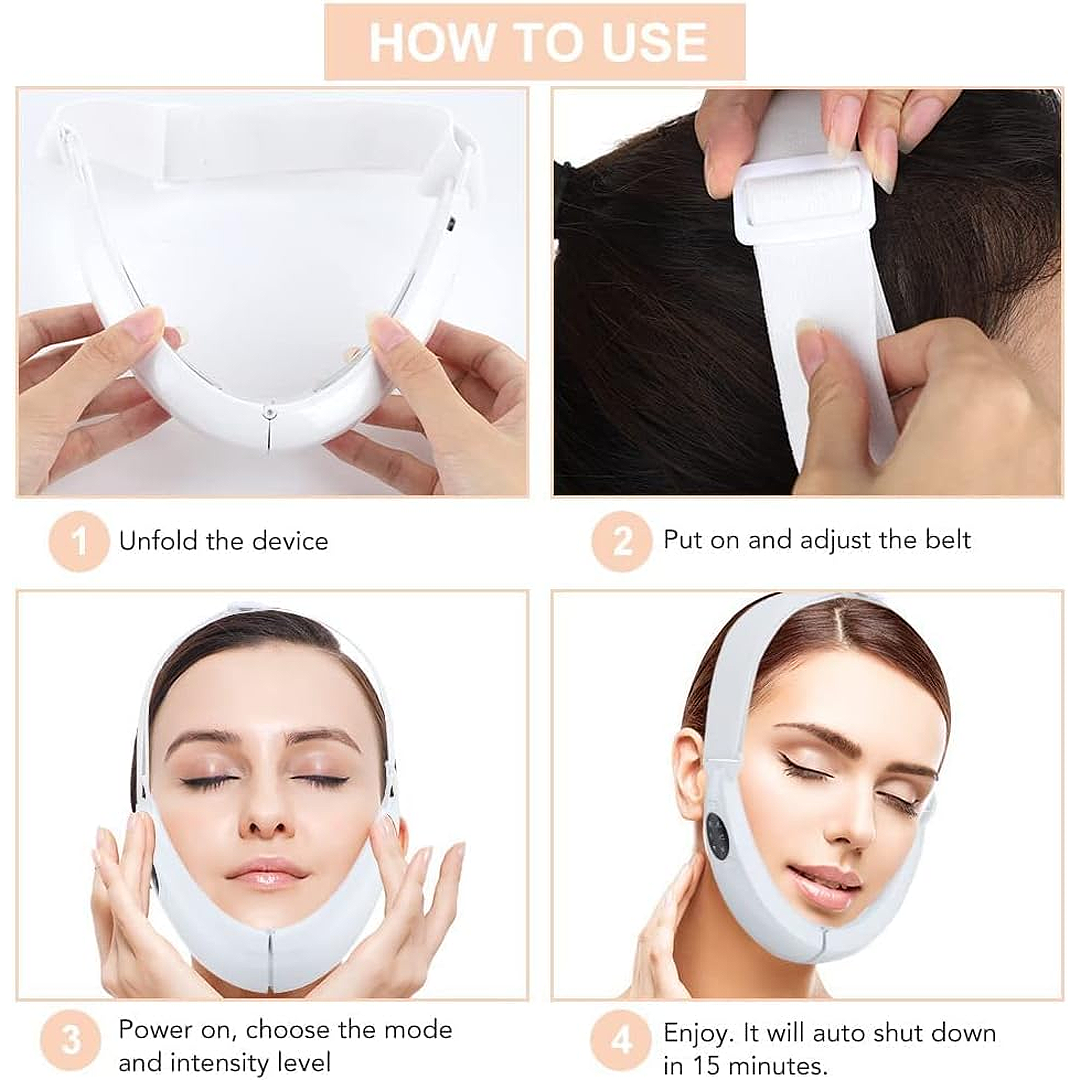 HOW TO USE

1 Unfold the device

2 Put on and adjust the belt

3 Power on, choose the mode and intensity level

4 Enjoy. It will auto shut down in 15 minutes.